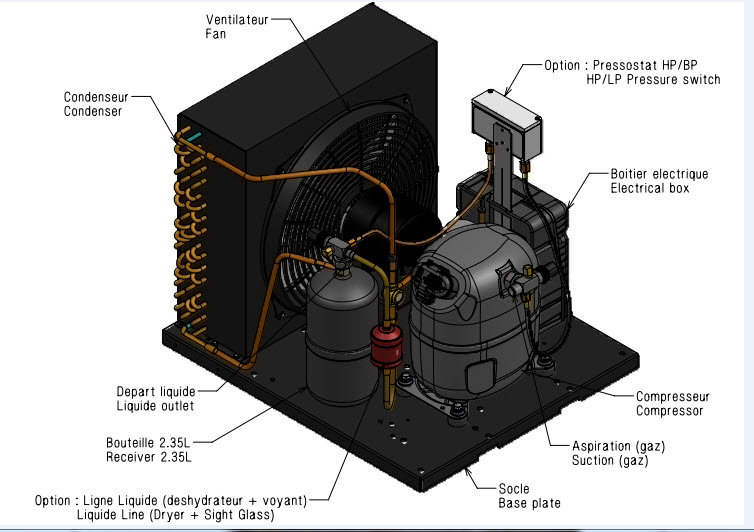 Ventilateur
Fan

Option : Pressostat HP/BP
HP/LP Pressure switch

Condenseur
Condenser

Boitier electrique
Electrical box

Depart liquide
Liquide outlet

Compresseur
Compressor

Bouteille 2.35L
Receiver 2.35L

Aspiration (gaz)
Suction (gaz)

Option : Ligne Liquide (deshydrateur + voyant)
Liquide Line (Dryer + Sight Glass)

Socle
Base plate