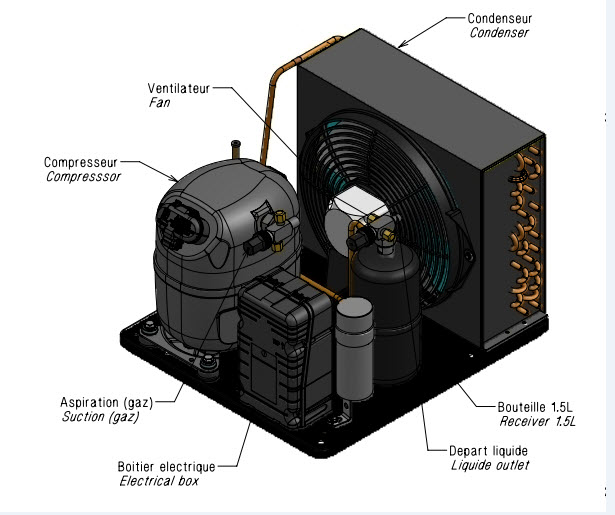 Condenseur
Condenser

Ventilateur
Fan

Compresseur
Compresssor

Aspiration (gaz)
Suction (gaz)

Boitier electrique
Electrical box

Bouteille 1.5L
Receiver 1.5L

Depart liquide
Liquide outlet